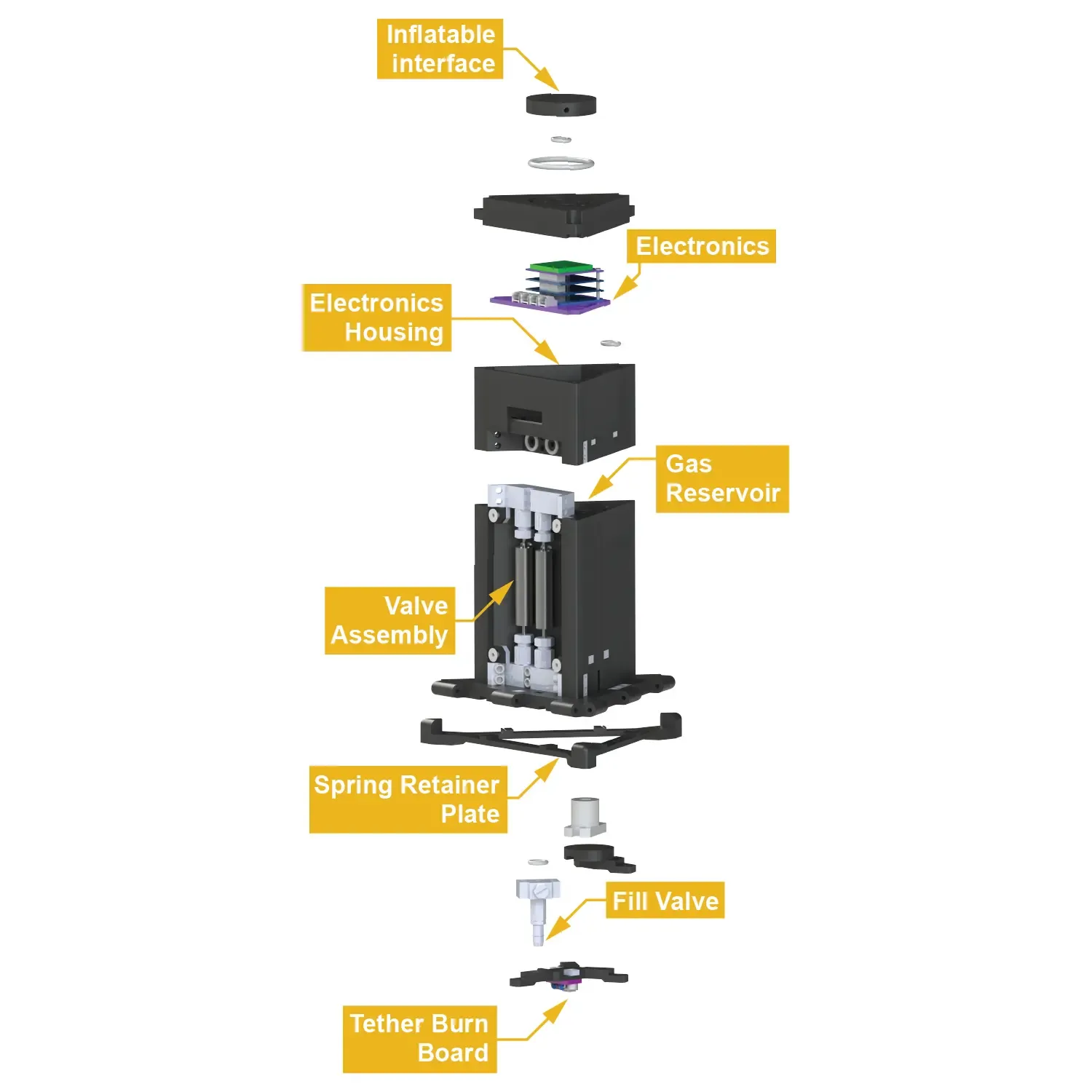 Inflatable interface

Electronics

Electronics Housing

Gas Reservoir

Valve Assembly

Spring Retainer Plate

Fill Valve

Tether Burn Board